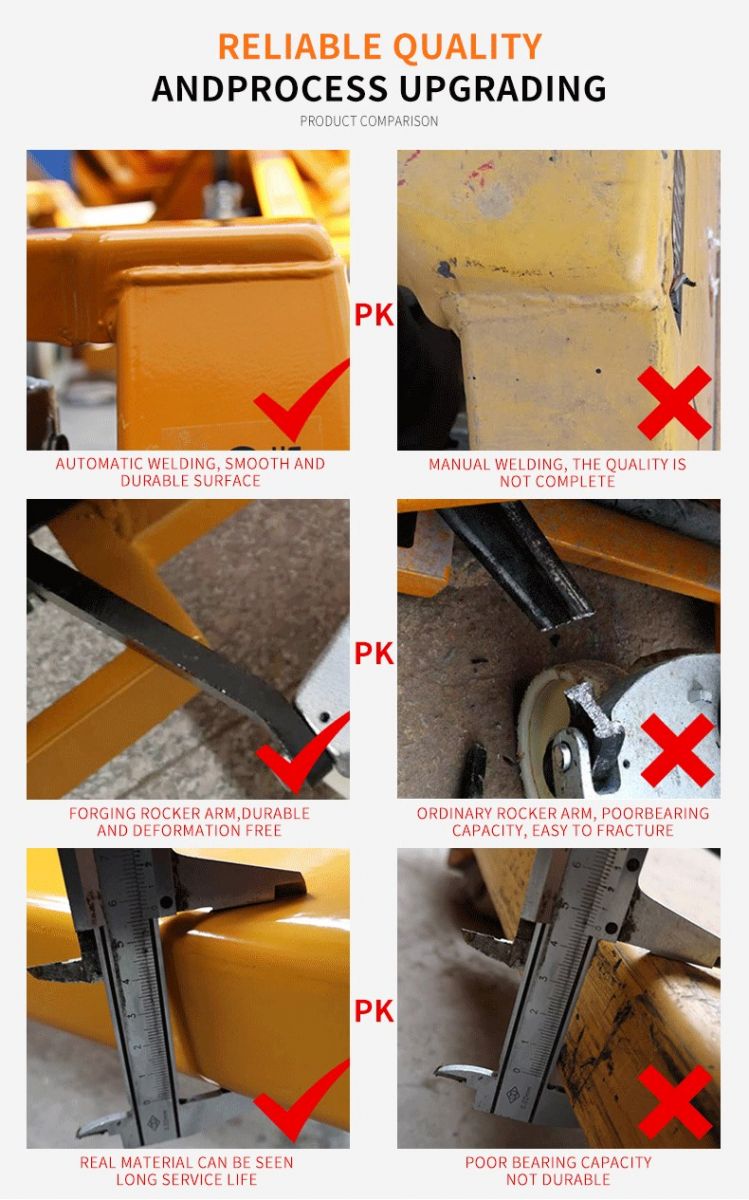 RELIABLE QUALITY
ANDPROCESS UPGRADING
PRODUCT COMPARISON

PK

AUTOMATIC WELDING, SMOOTH AND DURABLE SURFACE

MANUAL WELDING, THE QUALITY IS NOT COMPLETE

PK

FORGING ROCKER ARM,DURABLE AND DEFORMATION FREE

ORDINARY ROCKER ARM, POORBEARING CAPACITY, EASY TO FRACTURE

PK

REAL MATERIAL CAN BE SEEN LONG SERVICE LIFE

POOR BEARING CAPACITY NOT DURABLE