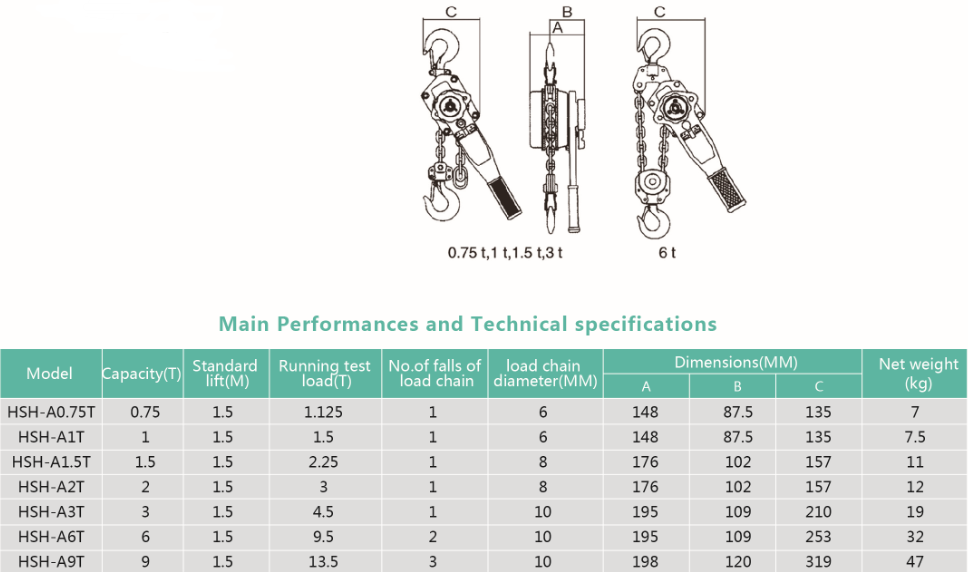 C

B

A

C

0.75 t,1 t,1.5 t,3 t

6 t

Main Performances and Technical specifications

| Model | Capacity(T) | Standard lift(M) | Running test load(T) | No.of falls of load chain | load chain diameter(MM) | Dimensions(MM) A | Dimensions(MM) B | Dimensions(MM) C | Net weight (kg) |
|---|---|---|---|---|---|---|---|---|---|
| HSH-A0.75T | 0.75 | 1.5 | 1.125 | 1 | 6 | 148 | 87.5 | 135 | 7 |
| HSH-A1T | 1 | 1.5 | 1.5 | 1 | 6 | 148 | 87.5 | 135 | 7.5 |
| HSH-A1.5T | 1.5 | 1.5 | 2.25 | 1 | 8 | 176 | 102 | 157 | 11 |
| HSH-A2T | 2 | 1.5 | 3 | 1 | 8 | 176 | 102 | 157 | 12 |
| HSH-A3T | 3 | 1.5 | 4.5 | 1 | 10 | 195 | 109 | 210 | 19 |
| HSH-A6T | 6 | 1.5 | 9.5 | 2 | 10 | 195 | 109 | 253 | 32 |
| HSH-A9T | 9 | 1.5 | 13.5 | 3 | 10 | 198 | 120 | 319 | 47 |