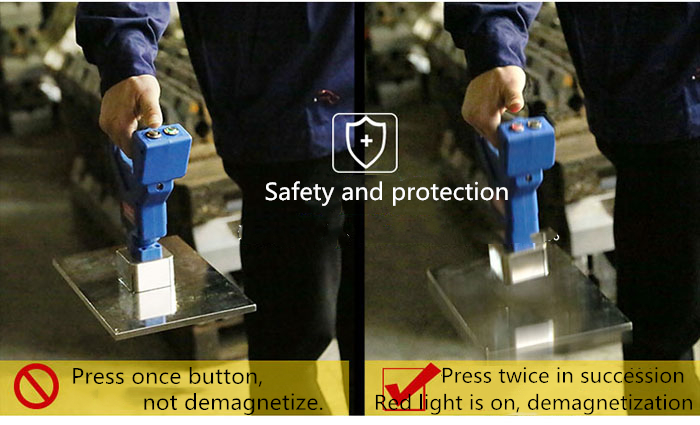 Safety and protection

Press once button, not demagnetize.

Press twice in succession Red light is on, demagnetization